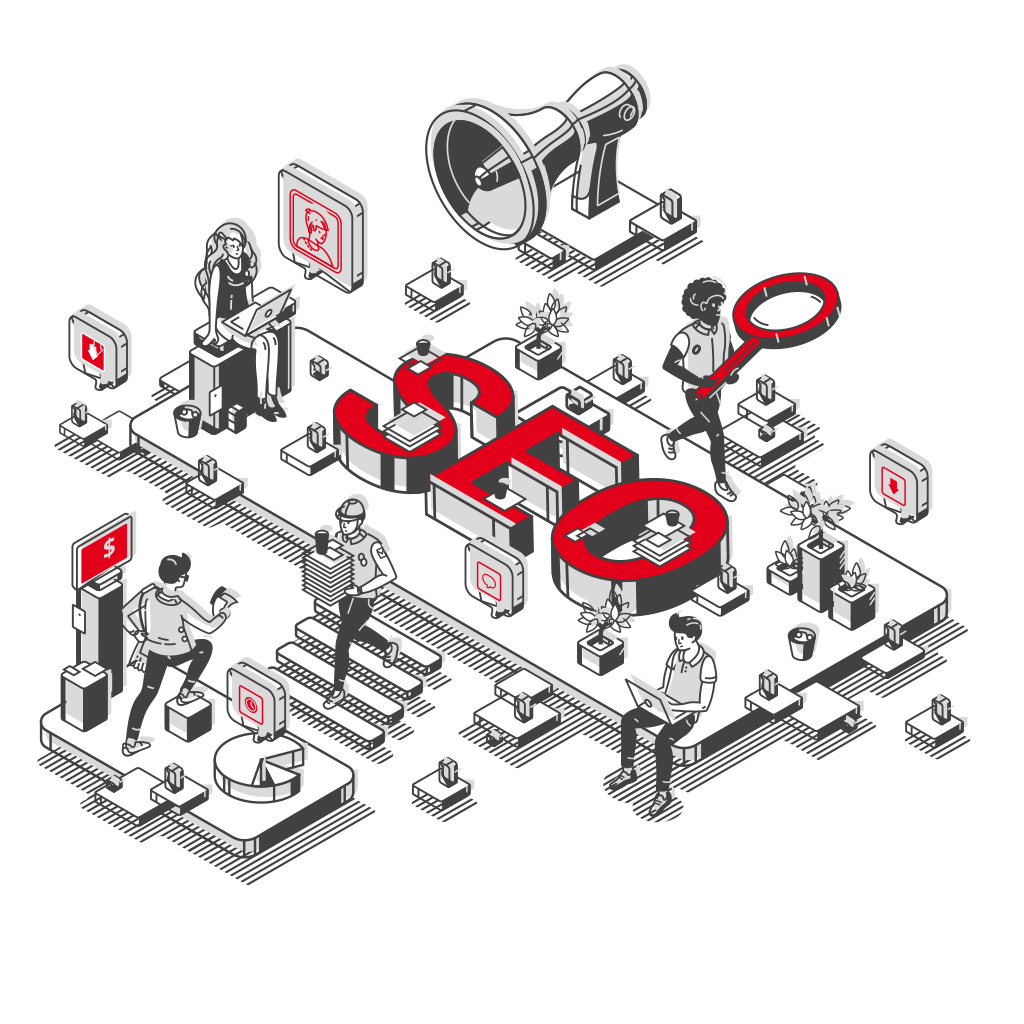 SEO

$